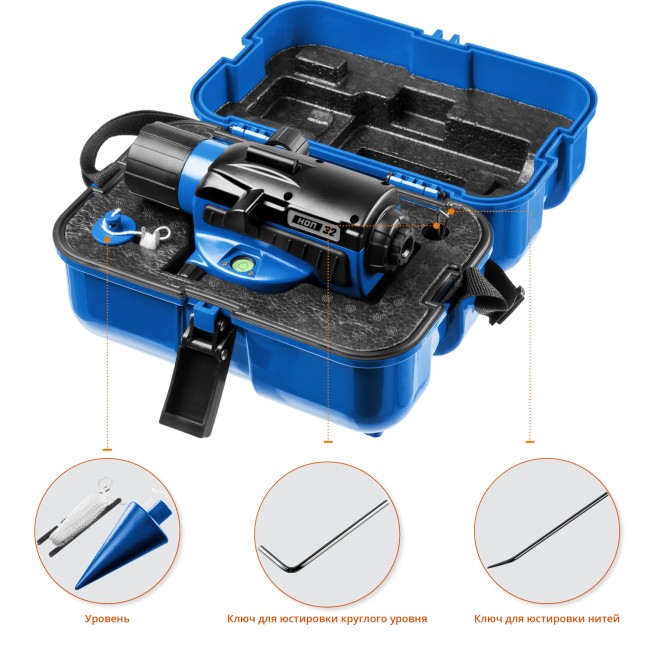 НОП 32

Уровень

Ключ для юстировки круглого уровня

Ключ для юстировки нитей